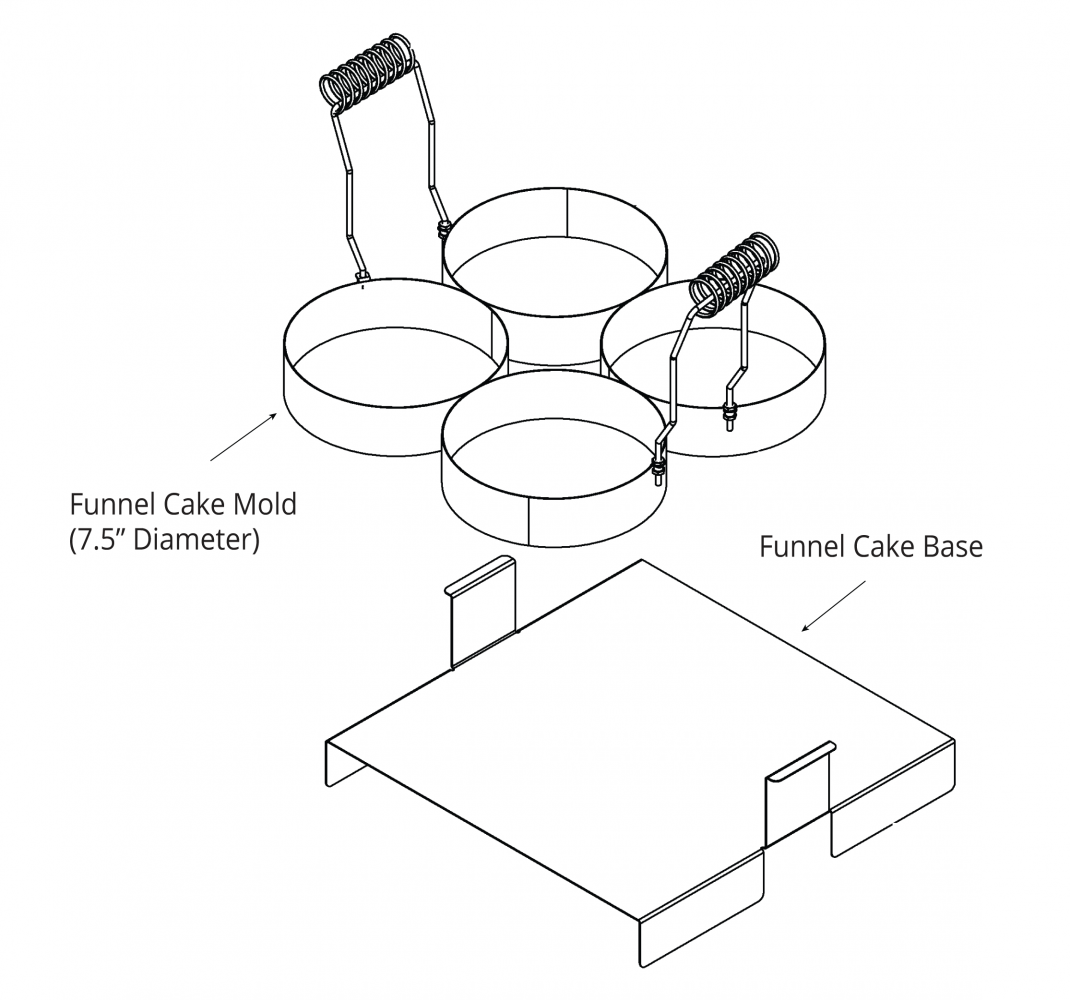 Funnel Cake Mold
(7.5” Diameter)

Funnel Cake Base